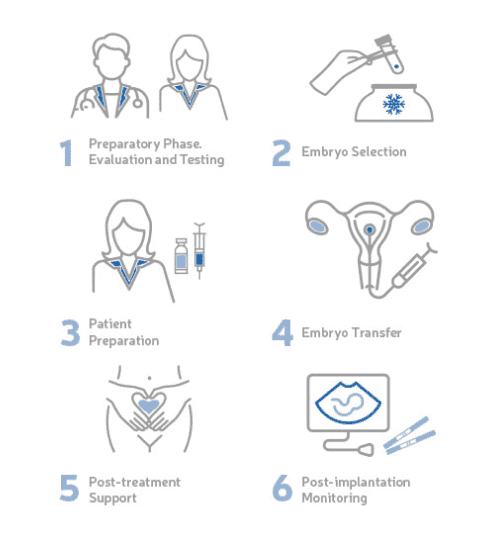 1 Preparatory Phase. Evaluation and Testing

2 Embryo Selection

3 Patient Preparation

4 Embryo Transfer

5 Post-treatment Support

6 Post-implantation Monitoring